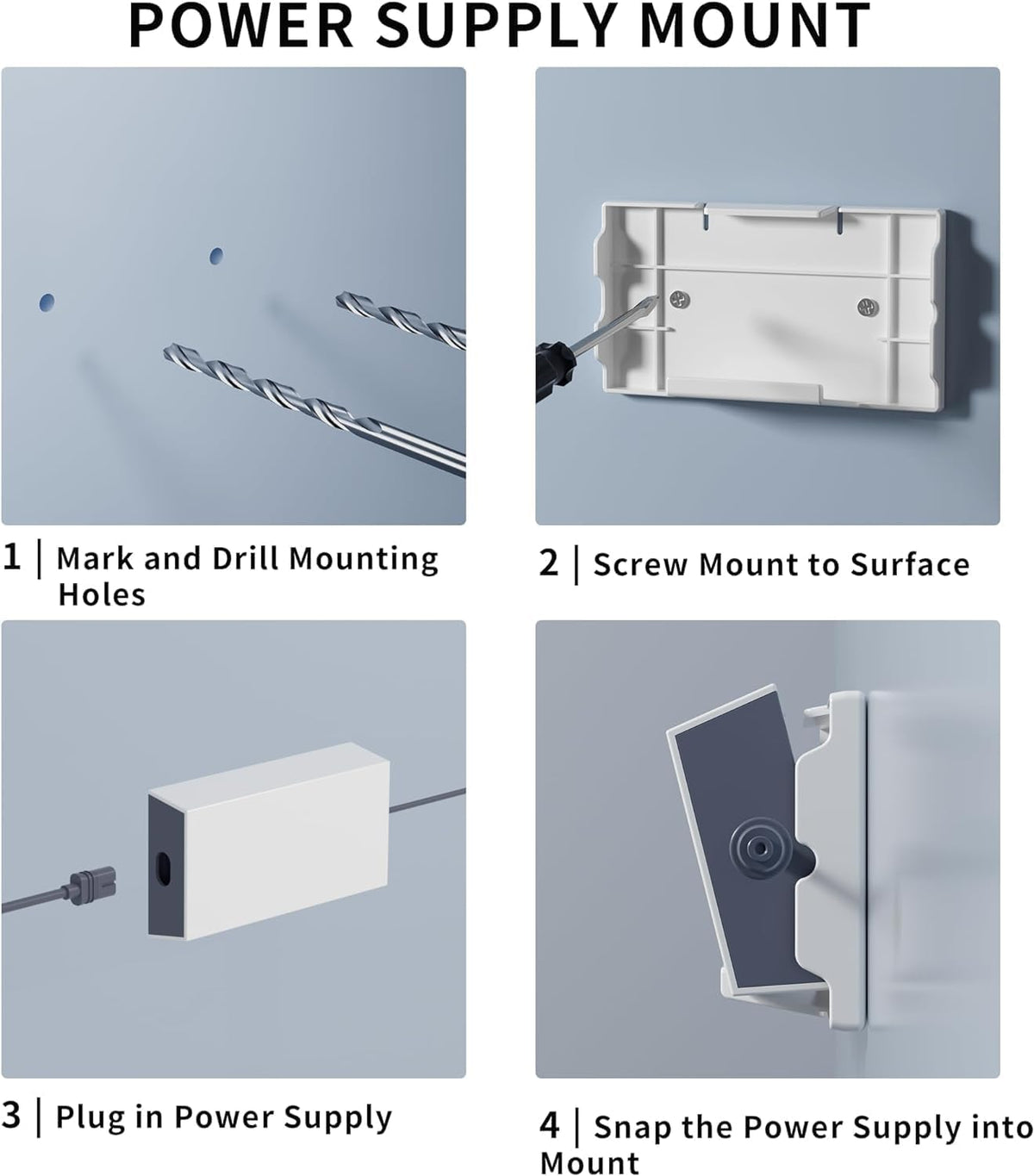 POWER SUPPLY MOUNT

1 | Mark and Drill Mounting Holes

2 | Screw Mount to Surface

3 | Plug in Power Supply

4 | Snap the Power Supply into Mount