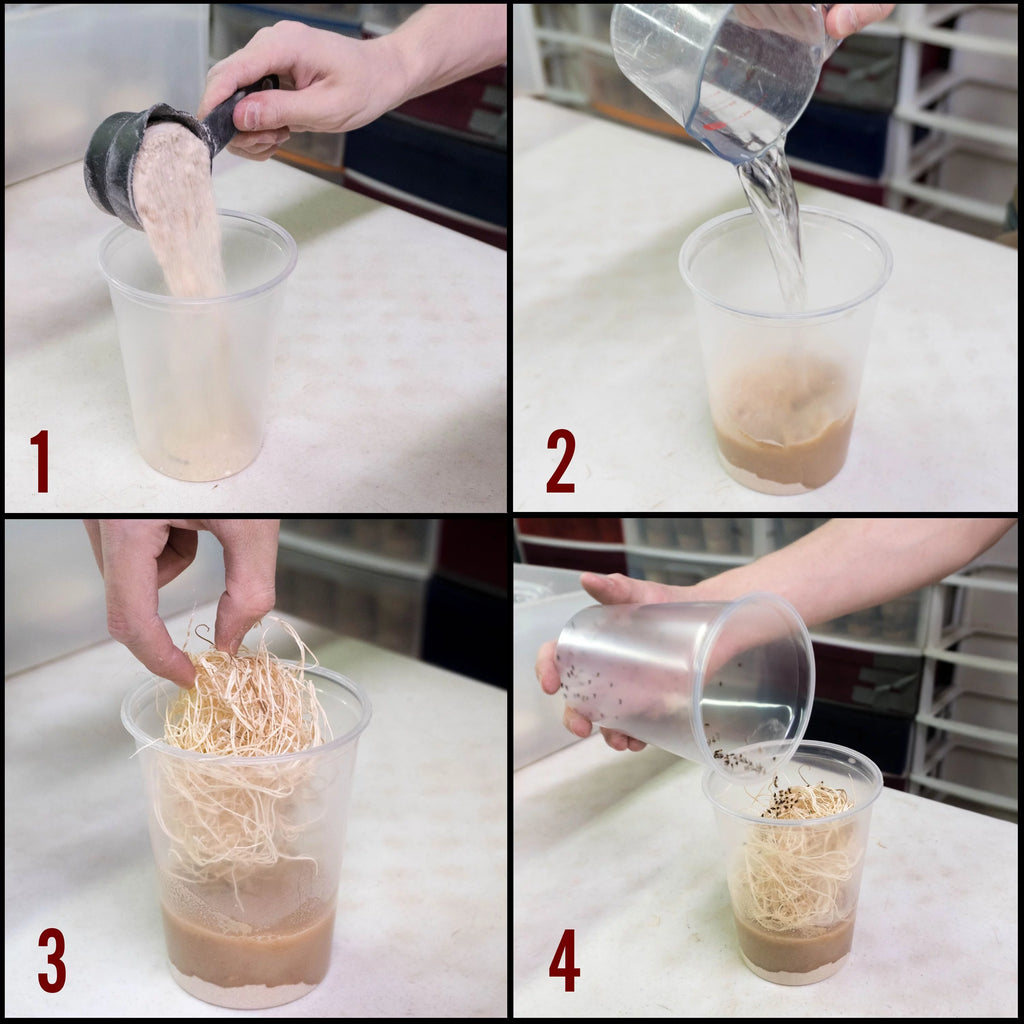 1

2

3

4