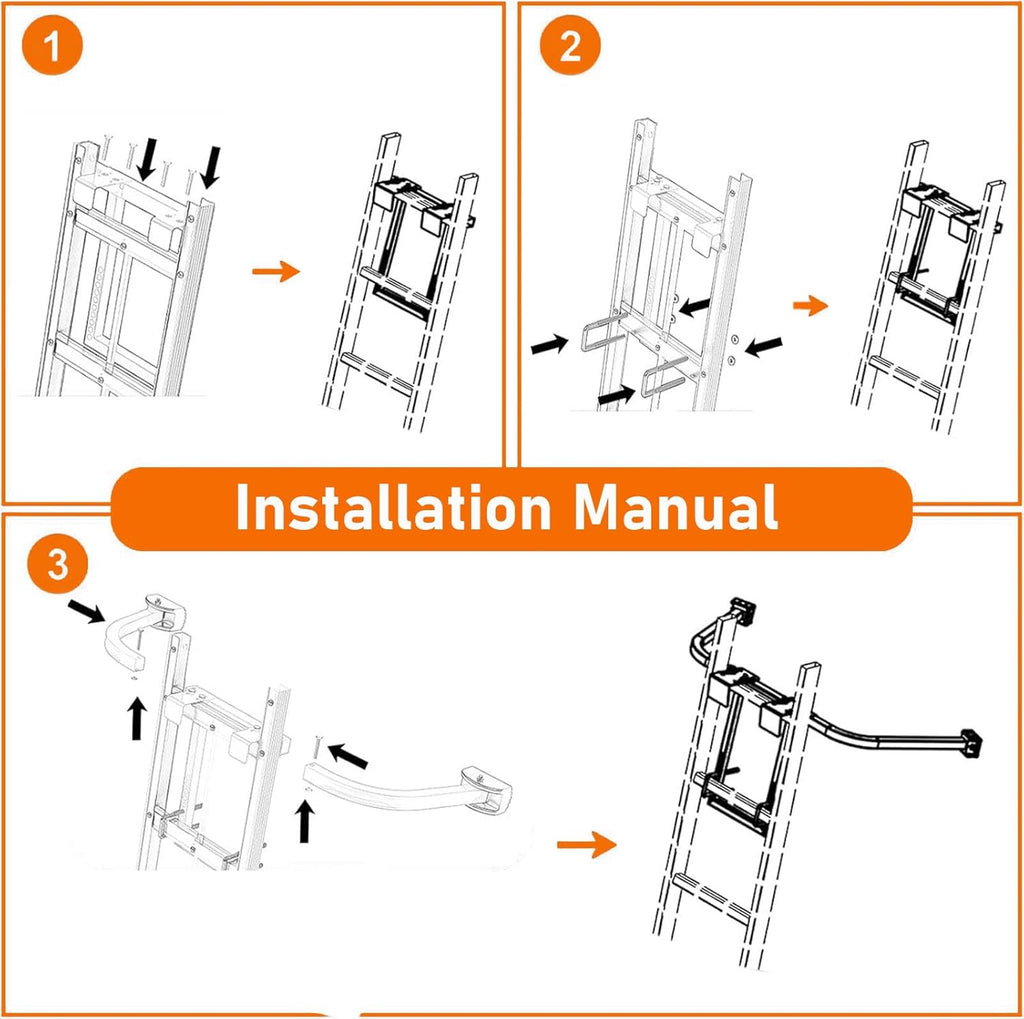 1

2

Installation Manual

3