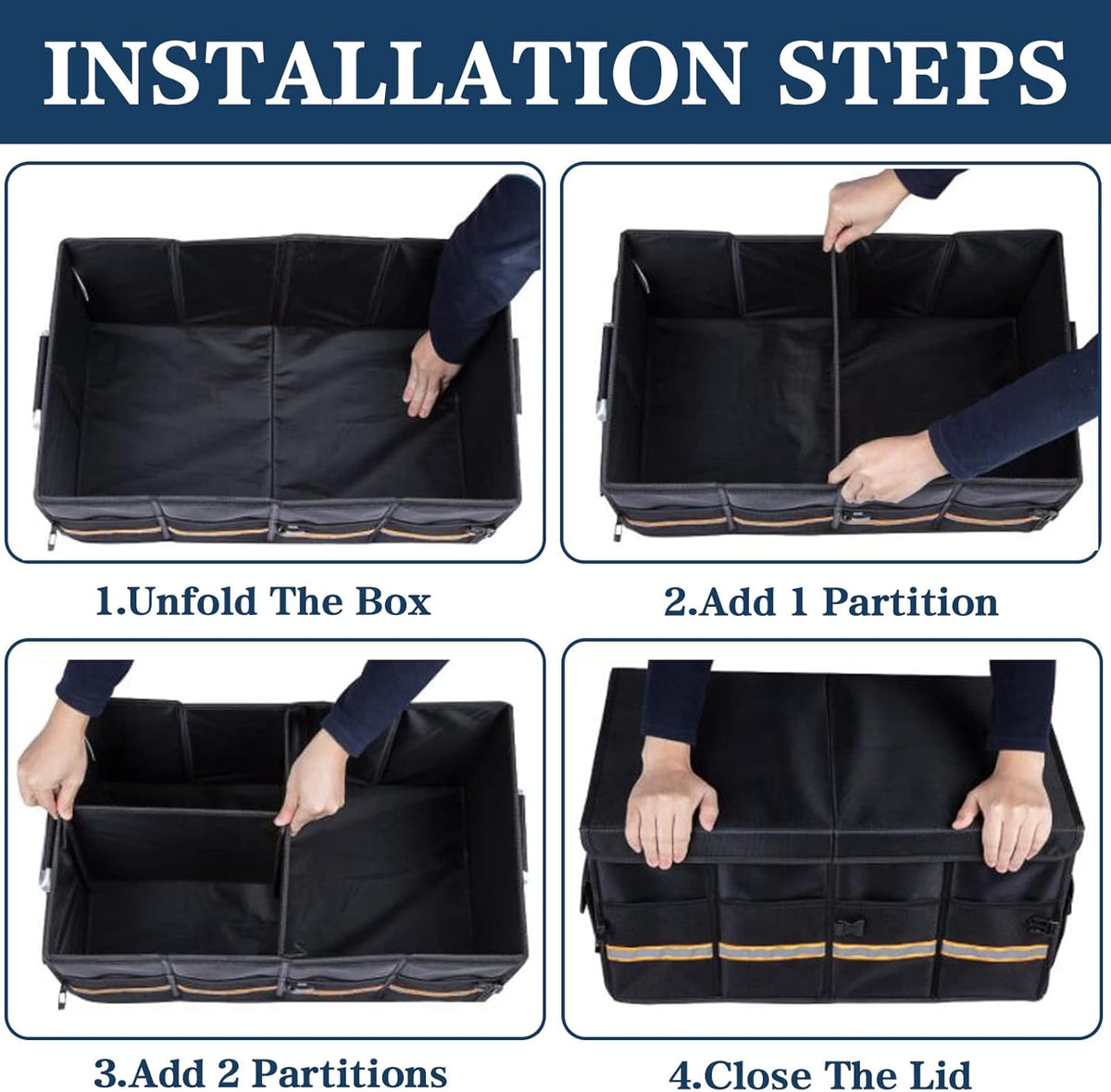 INSTALLATION STEPS

1.Unfold The Box

2.Add 1 Partition

3.Add 2 Partitions

4.Close The Lid